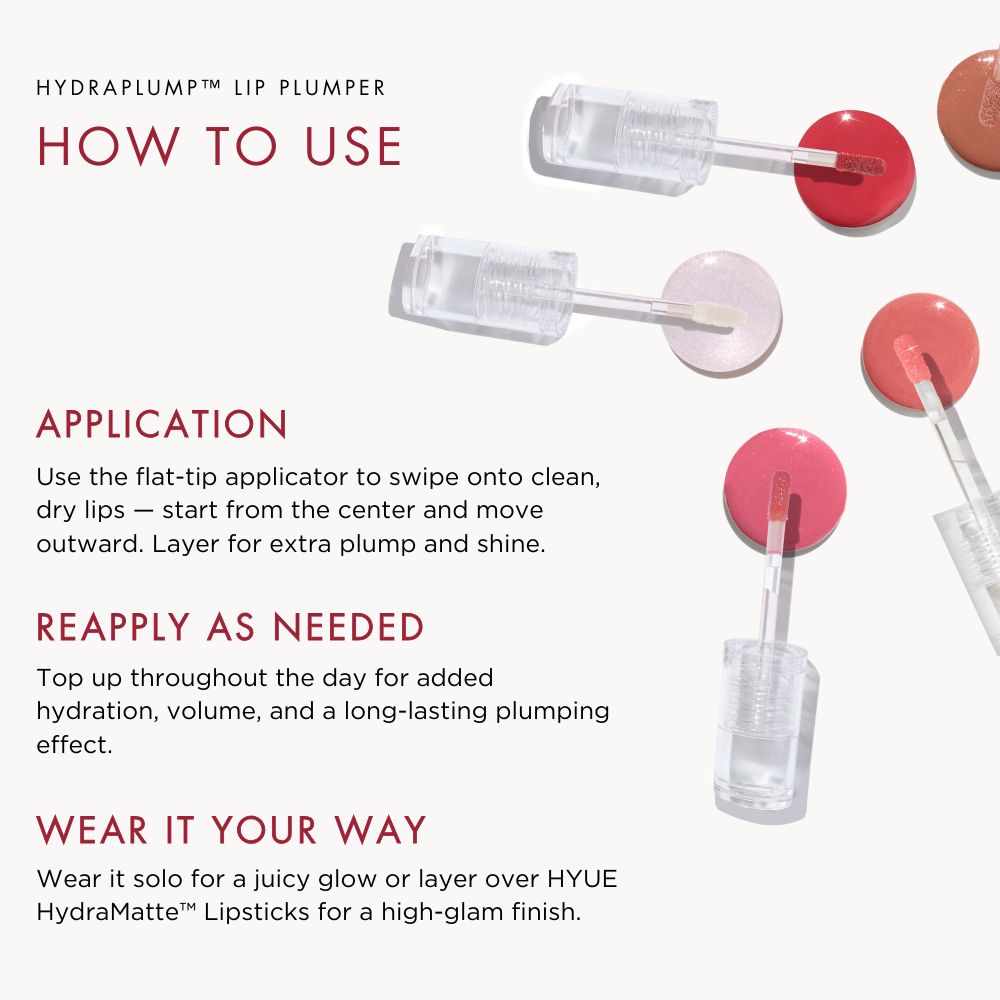 HYDRAPLUMP™ LIP PLUMPER
HOW TO USE

APPLICATION
Use the flat-tip applicator to swipe onto clean, dry lips — start from the center and move outward. Layer for extra plump and shine.

REAPPLY AS NEEDED
Top up throughout the day for added hydration, volume, and a long-lasting plumping effect.

WEAR IT YOUR WAY
Wear it solo for a juicy glow or layer over HYUE HydraMatte™ Lipsticks for a high-glam finish.