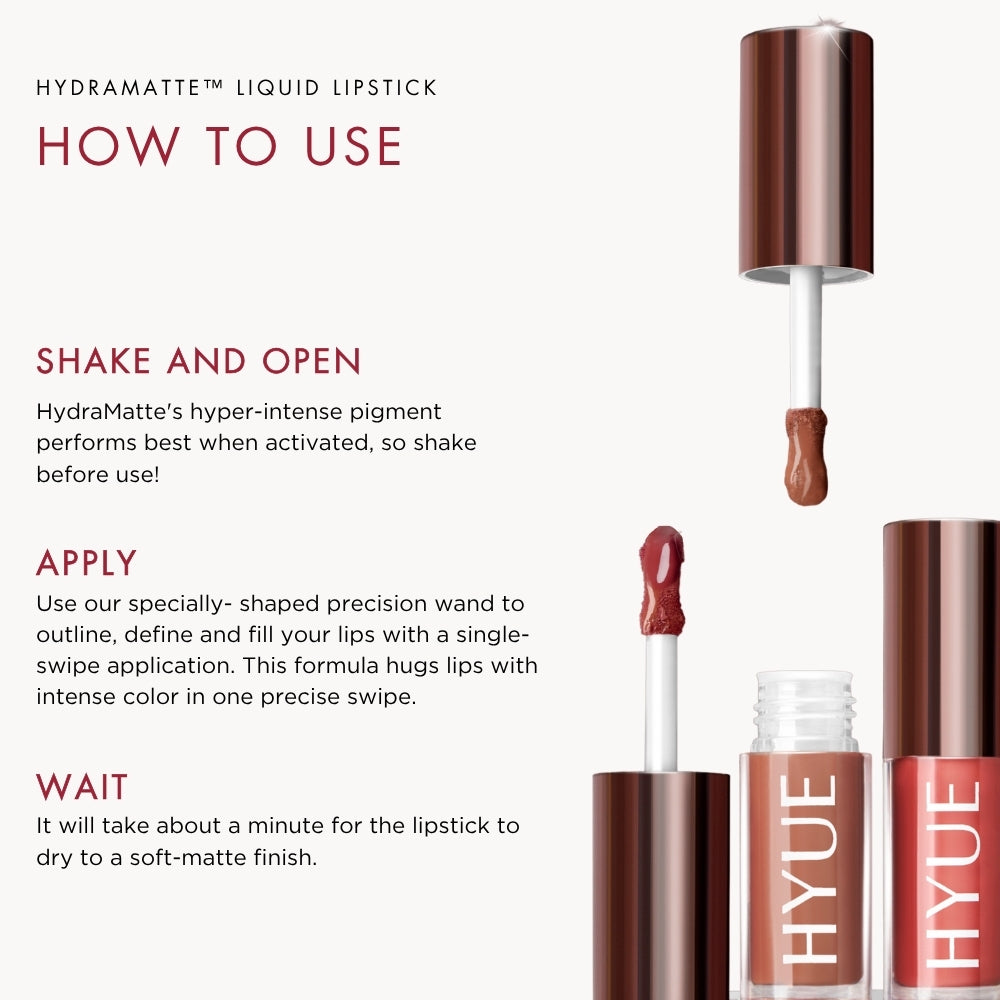 HYDRAMATTE™ LIQUID LIPSTICK

HOW TO USE

SHAKE AND OPEN

HydraMatte's hyper-intense pigment performs best when activated, so shake before use!

APPLY

Use our specially- shaped precision wand to outline, define and fill your lips with a single-swipe application. This formula hugs lips with intense color in one precise swipe.

WAIT

It will take about a minute for the lipstick to dry to a soft-matte finish.

HYUE

HYUE